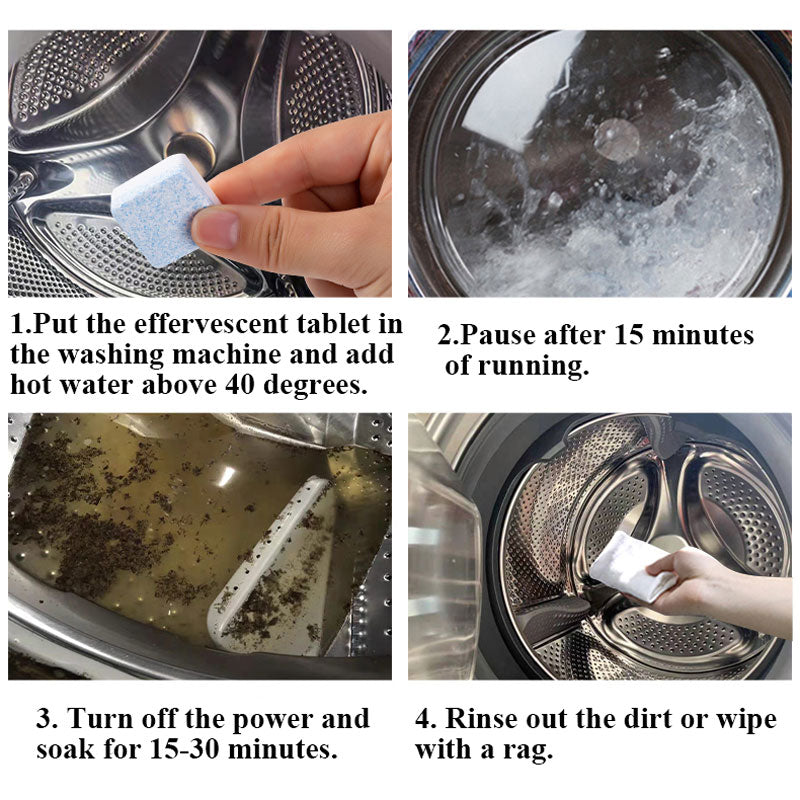 1.Put the effervescent tablet in the washing machine and add hot water above 40 degrees.

2.Pause after 15 minutes of running.

3. Turn off the power and soak for 15-30 minutes.

4. Rinse out the dirt or wipe with a rag.